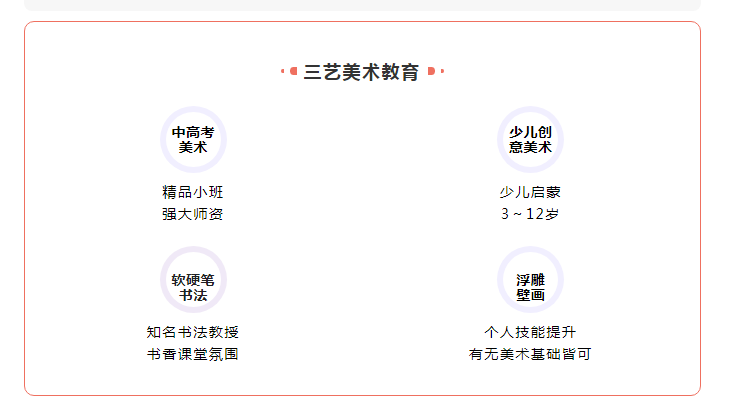 三艺美术教育

中高考美术

精品小班
强大师资

少儿创意美术

少儿启蒙
3 ~ 12岁

软硬笔书法

知名书法教授
书香课堂氛围

浮雕壁画

个人技能提升
有无美术基础皆可